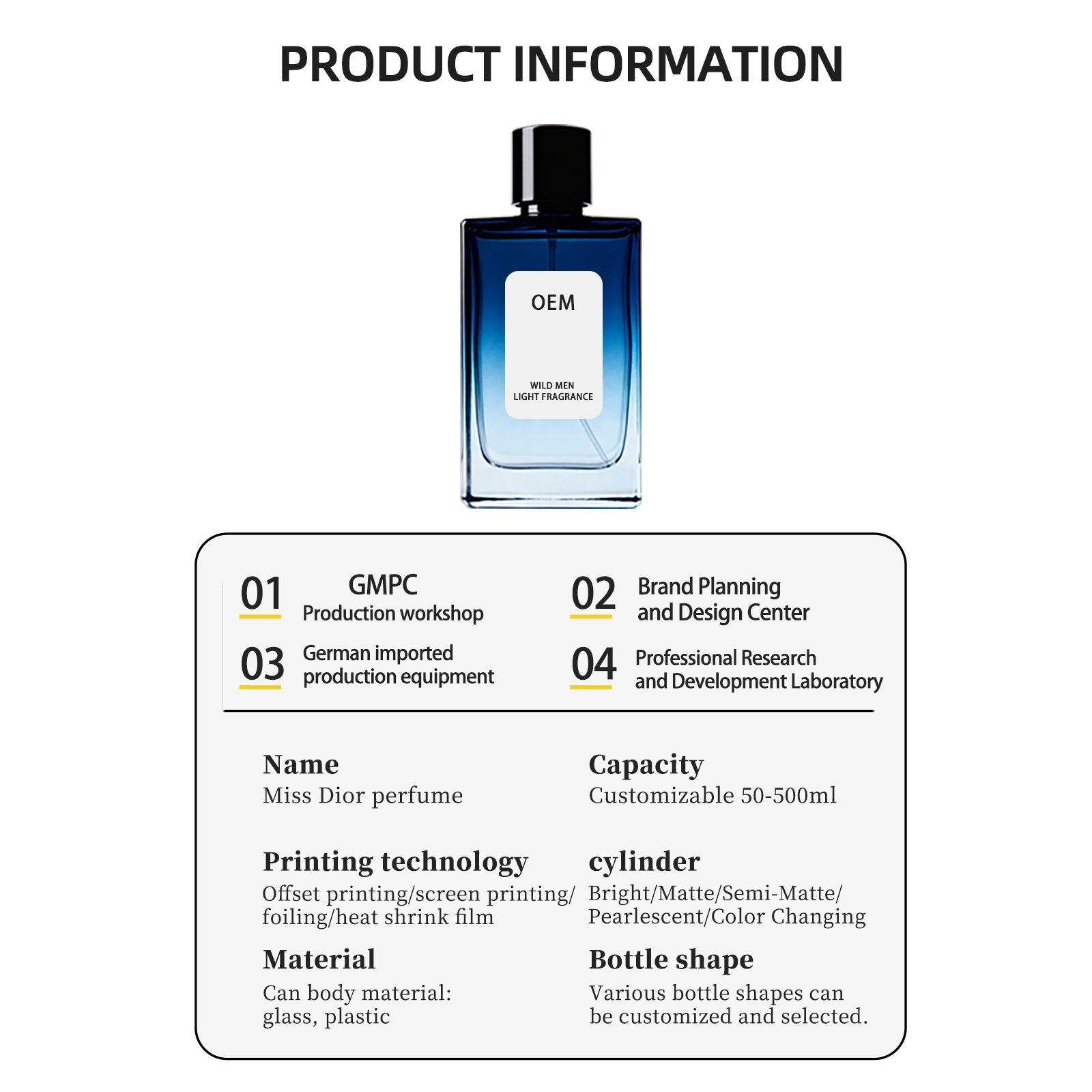 PRODUCT INFORMATION

OEM

WILD MEN
LIGHT FRAGRANCE

01 GMPC
Production workshop

02 Brand Planning
and Design Center

03 German imported
production equipment

04 Professional Research
and Development Laboratory

Name
Miss Dior perfume

Capacity
Customizable 50-500ml

Printing technology
Offset printing/screen printing/ foiling/heat shrink film

cylinder
Bright/Matte/Semi-Matte/ Pearlescent/Color Changing

Material
Can body material: glass, plastic

Bottle shape
Various bottle shapes can be customized and selected.